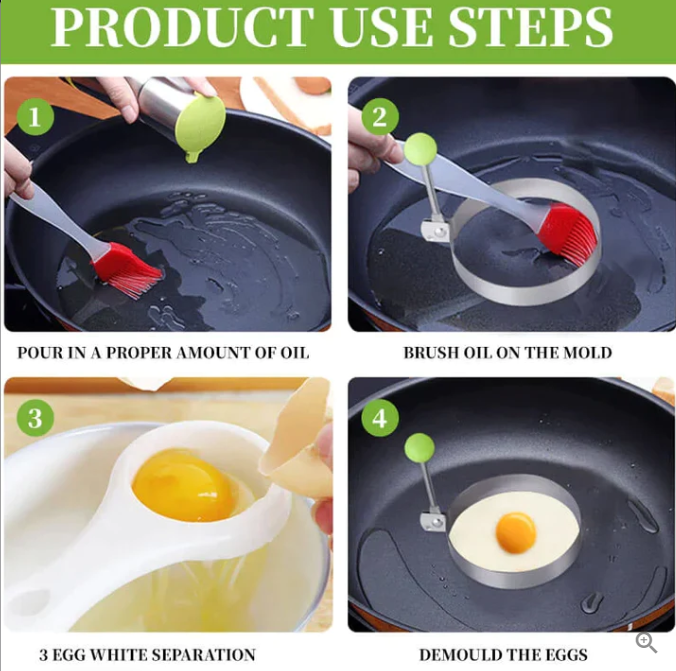 PRODUCT USE STEPS

1

POUR IN A PROPER AMOUNT OF OIL

2

BRUSH OIL ON THE MOLD

3

3 EGG WHITE SEPARATION

4

DEMOULD THE EGGS