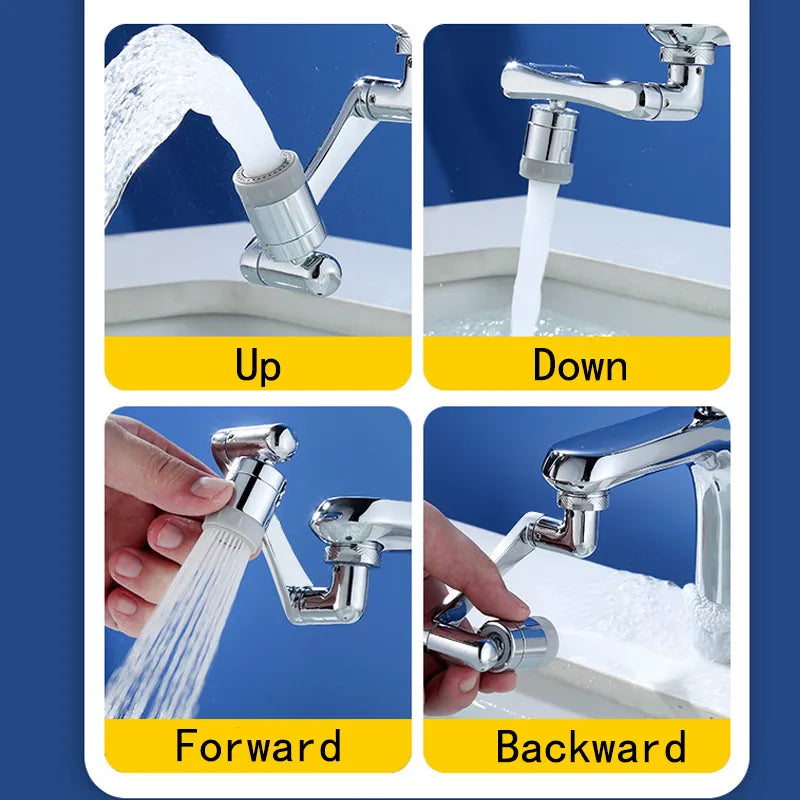 Up

Down

Forward

Backward