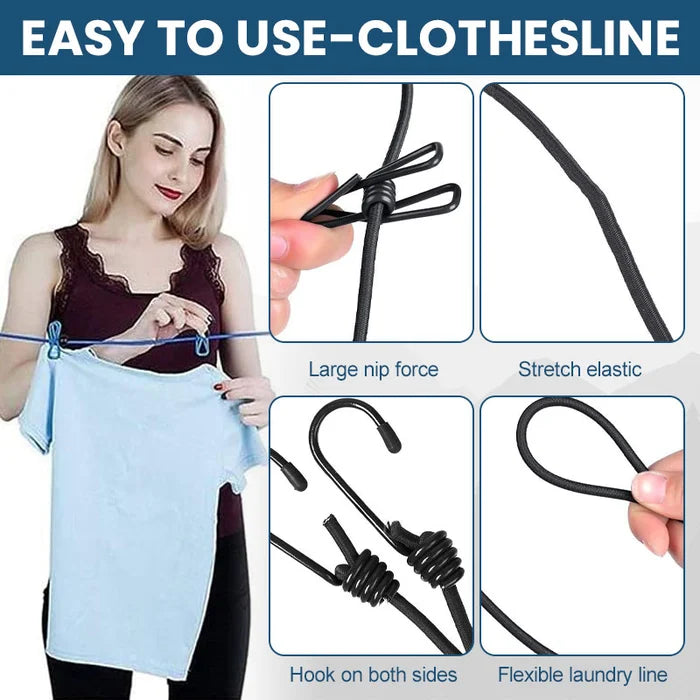 EASY TO USE-CLOTHESLINE

Large nip force

Stretch elastic

Hook on both sides

Flexible laundry line